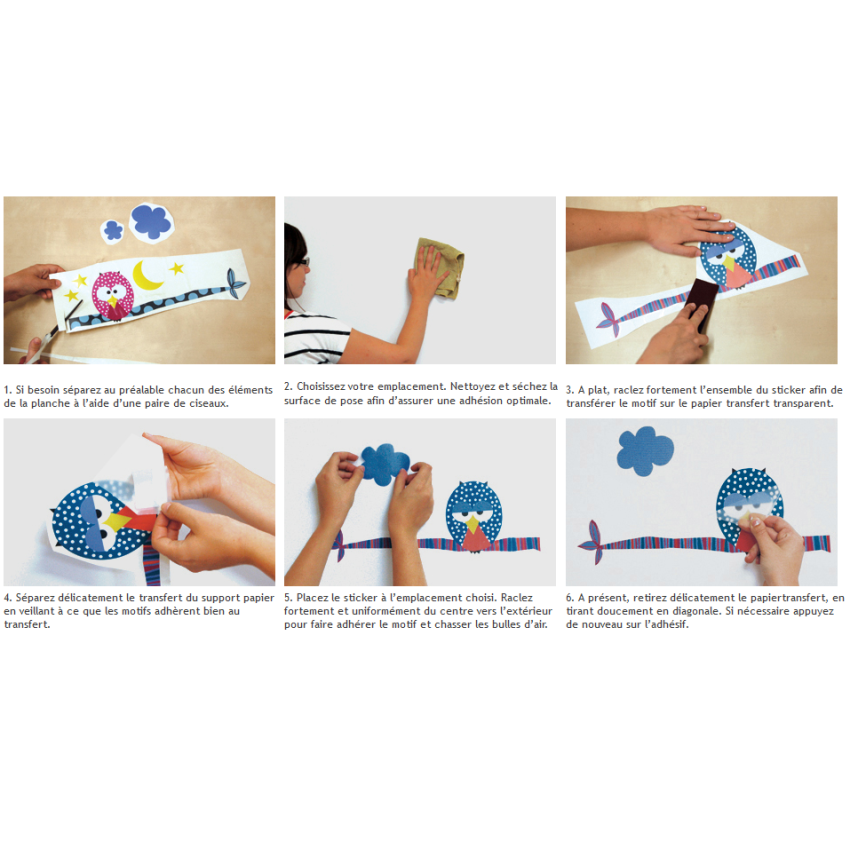 1. Si besoin séparez au préalable chacun des éléments de la planche à l'aide d'une paire de ciseaux.

2. Choisissez votre emplacement. Nettoyez et séchez la surface de pose afin d'assurer une adhésion optimale.

3. A plat, raclez fortement l'ensemble du sticker afin de transférer le motif sur le papier transfert transparent.

4. Séparez délicatement le transfert du support papier en veillant à ce que les motifs adhèrent bien au transfert.

5. Placez le sticker à l'emplacement choisi. Raclez fortement et uniformément du centre vers l'extérieur pour faire adhérer le motif et chasser les bulles d'air.

6. A présent, retirez délicatement le papiertransfert, en tirant doucement en diagonale. Si nécessaire appuyez de nouveau sur l'adhésif.