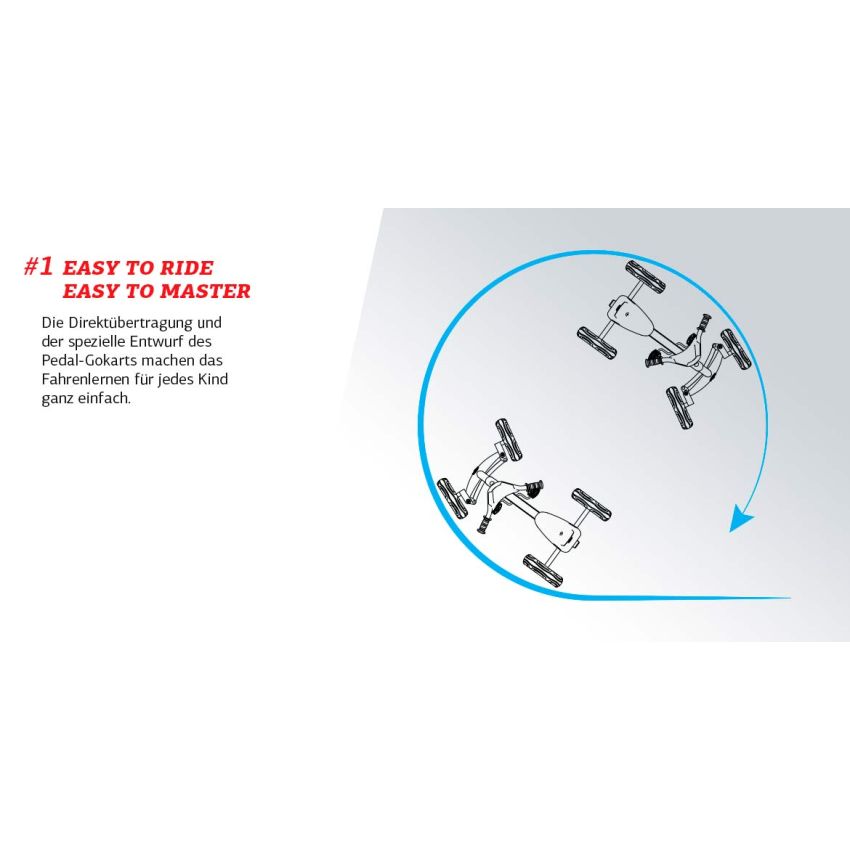 #1 EASY TO RIDE
EASY TO MASTER

Die Direktübertragung und der spezielle Entwurf des Pedal-Gokarts machen das Fahrenlernen für jedes Kind ganz einfach.